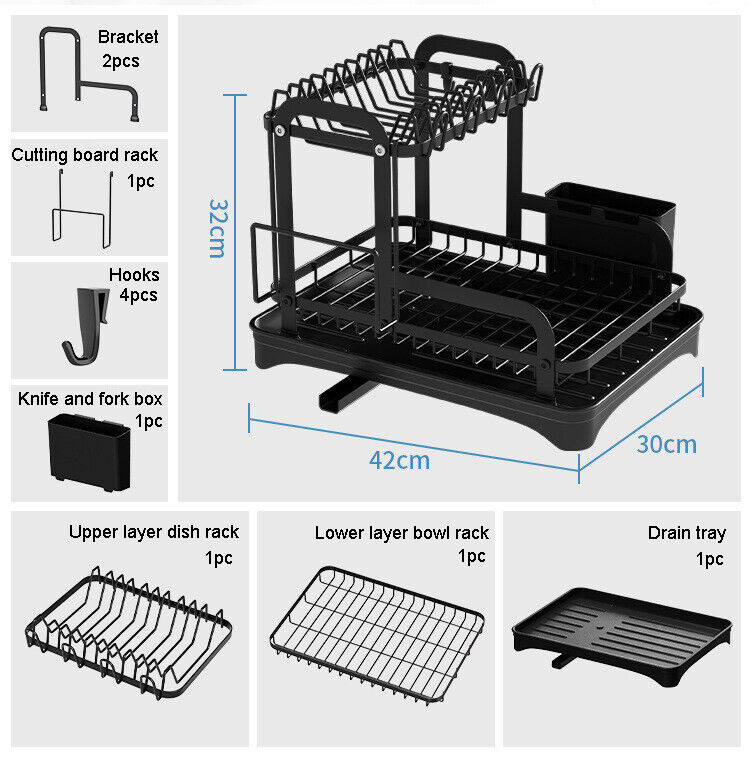 Bracket
2pcs

Cutting board rack
1pc

Hooks
4pcs

Knife and fork box
1pc

32cm

42cm

30cm

Upper layer dish rack
1pc

Lower layer bowl rack
1pc

Drain tray
1pc